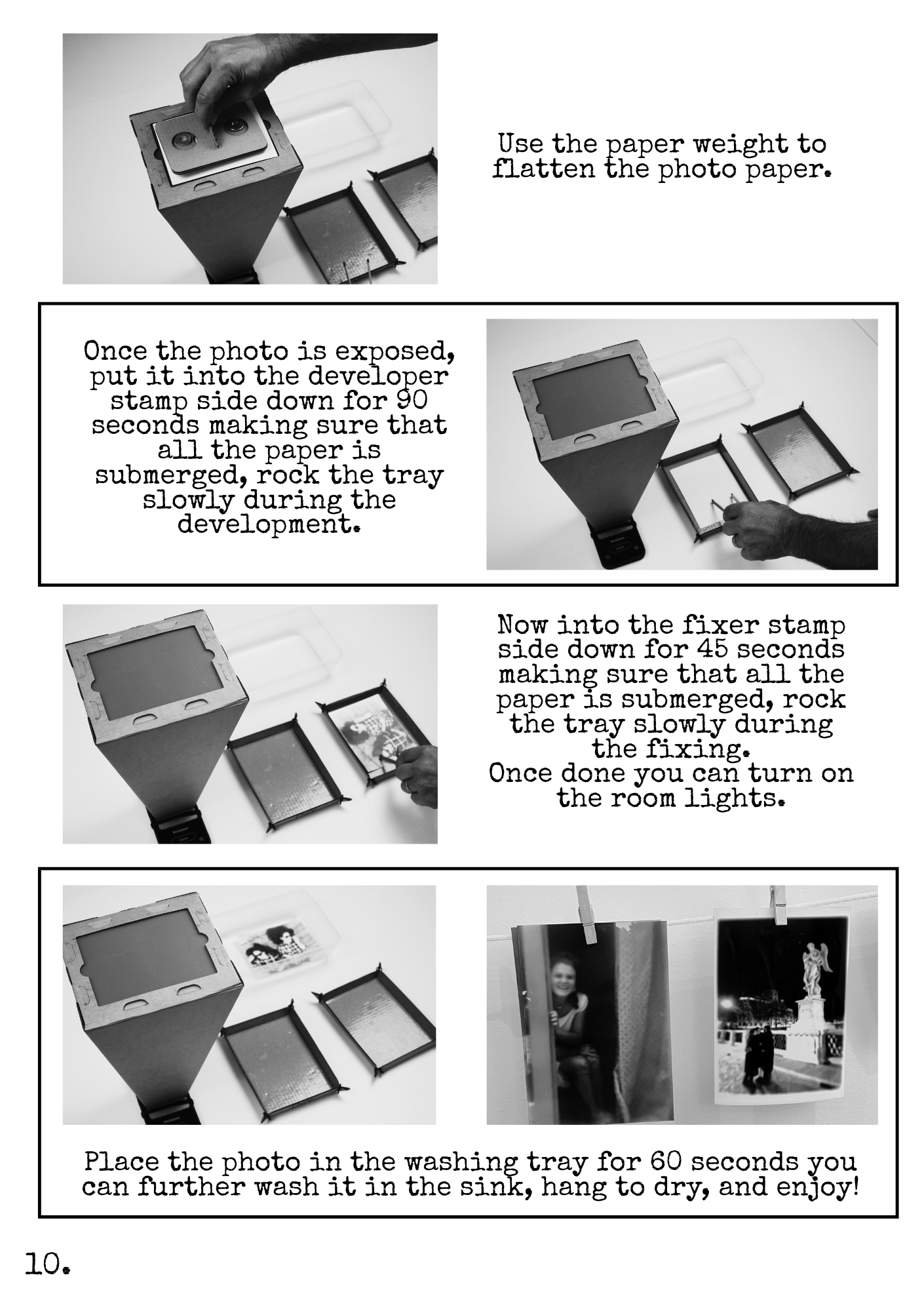 Use the paper weight to flatten the photo paper.

Once the photo is exposed, put it into the developer stamp side down for 90 seconds making sure that all the paper is submerged, rock the tray slowly during the development.

Now into the fixer stamp side down for 45 seconds making sure that all the paper is submerged, rock the tray slowly during the fixing.
Once done you can turn on the room lights.

Place the photo in the washing tray for 60 seconds you can further wash it in the sink, hang to dry, and enjoy!

10.