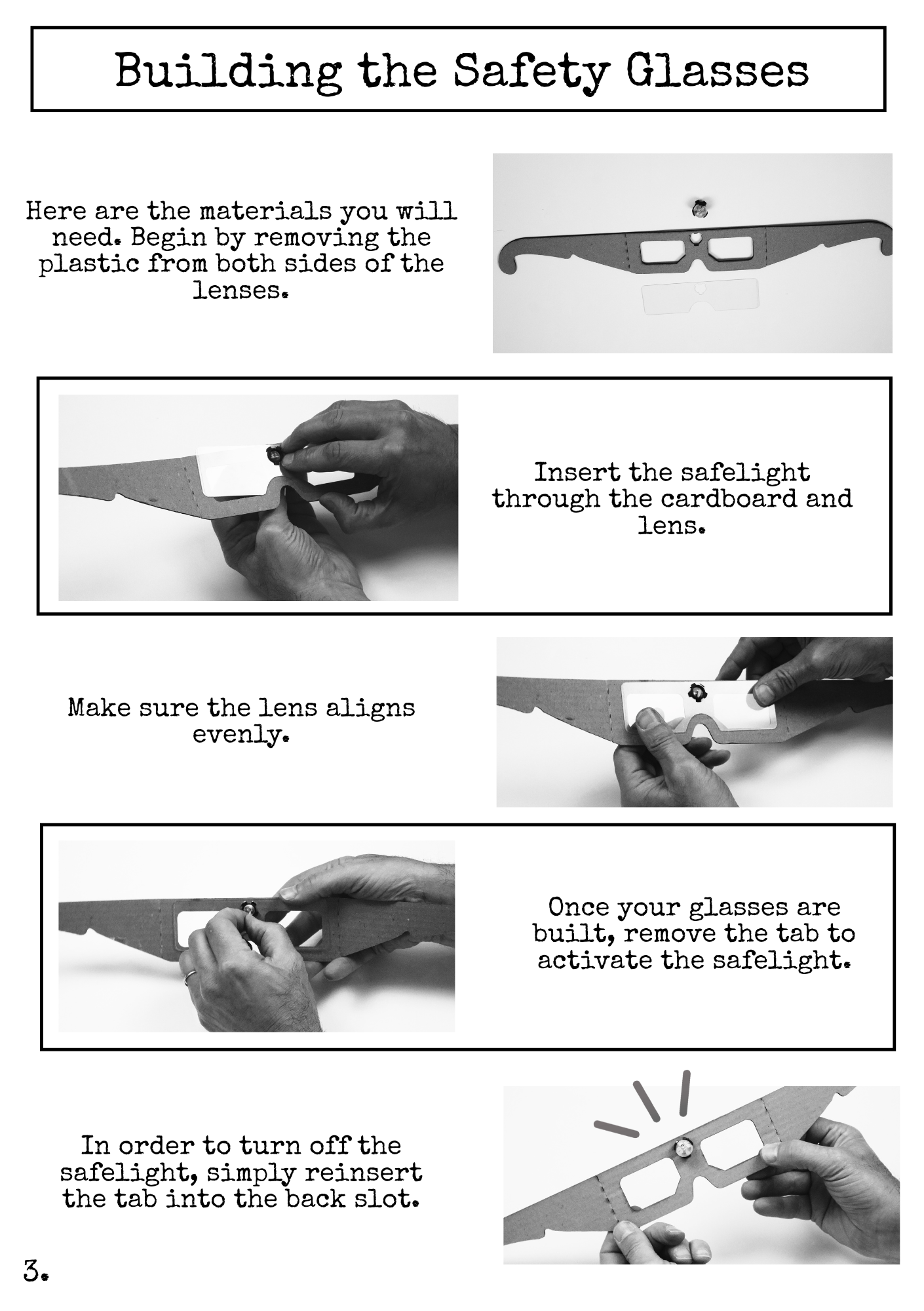 Building the Safety Glasses

Here are the materials you will need. Begin by removing the plastic from both sides of the lenses.

Insert the safelight through the cardboard and lens.

Make sure the lens aligns evenly.

Once your glasses are built, remove the tab to activate the safelight.

In order to turn off the safelight, simply reinsert the tab into the back slot.

3.