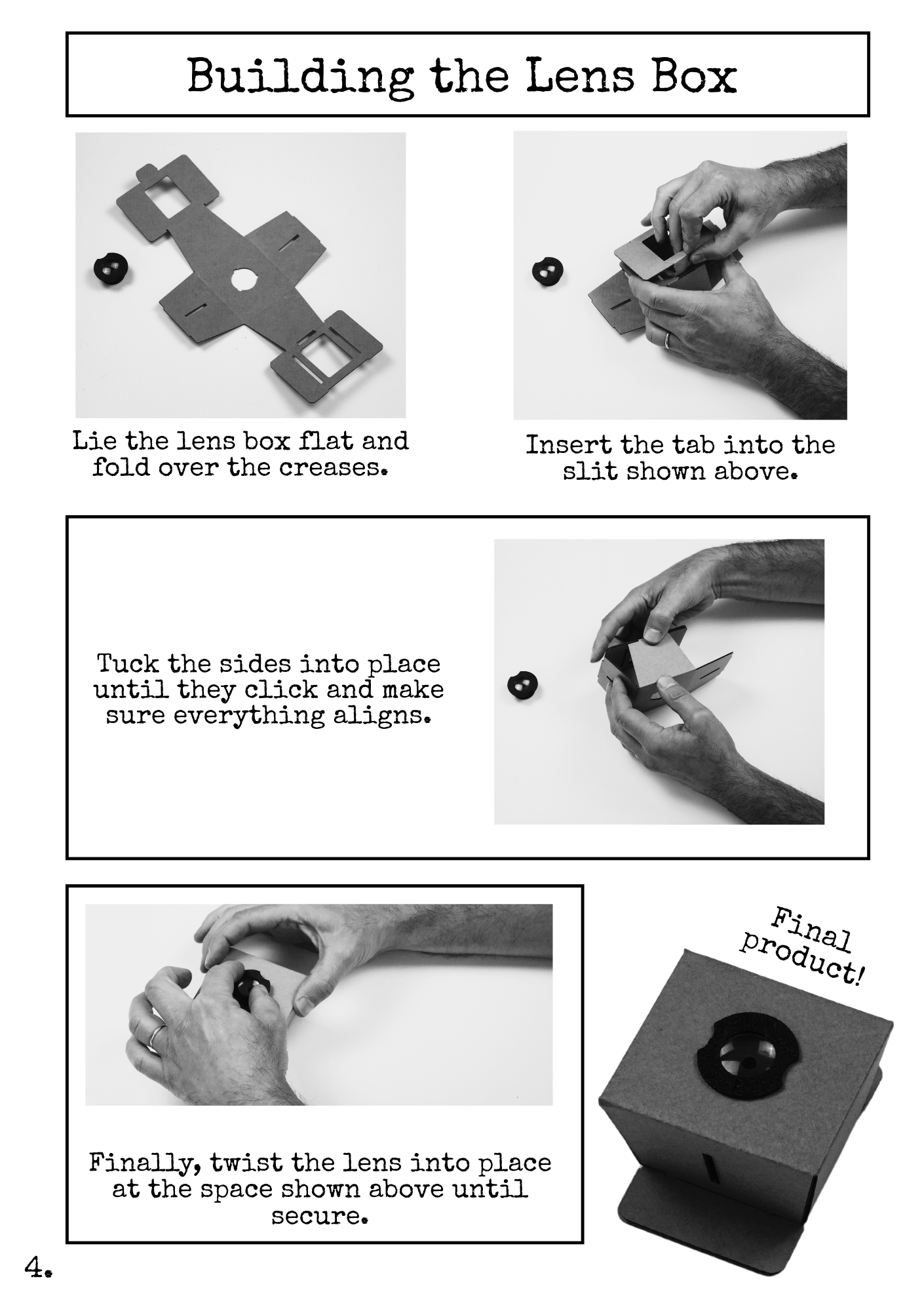 Building the Lens Box

Lie the lens box flat and fold over the creases.

Insert the tab into the slit shown above.

Tuck the sides into place until they click and make sure everything aligns.

Finally, twist the lens into place at the space shown above until secure.

Final product!

4.