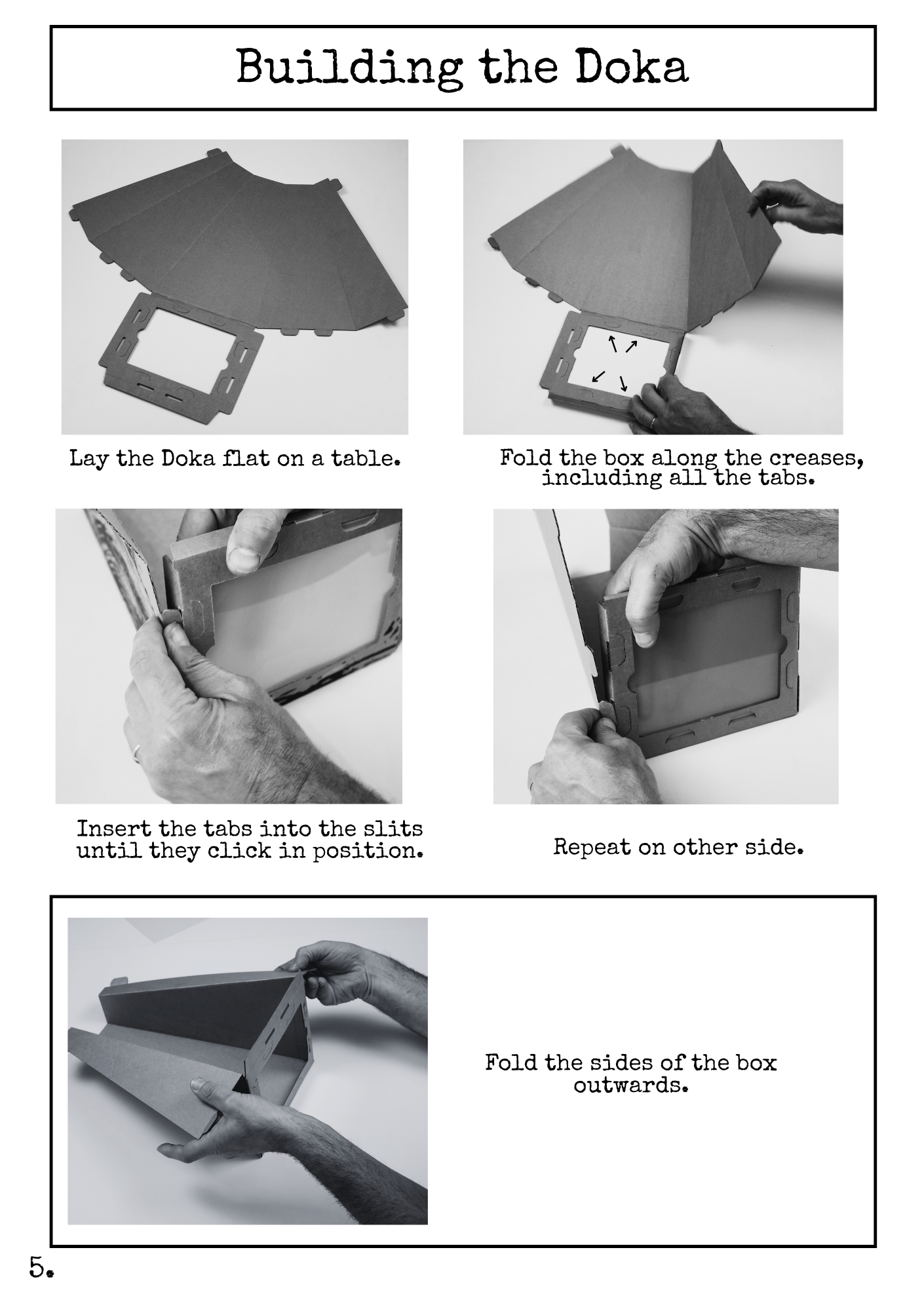 Building the Doka

Lay the Doka flat on a table.

Fold the box along the creases, including all the tabs.

Insert the tabs into the slits until they click in position.

Repeat on other side.

Fold the sides of the box outwards.

5.