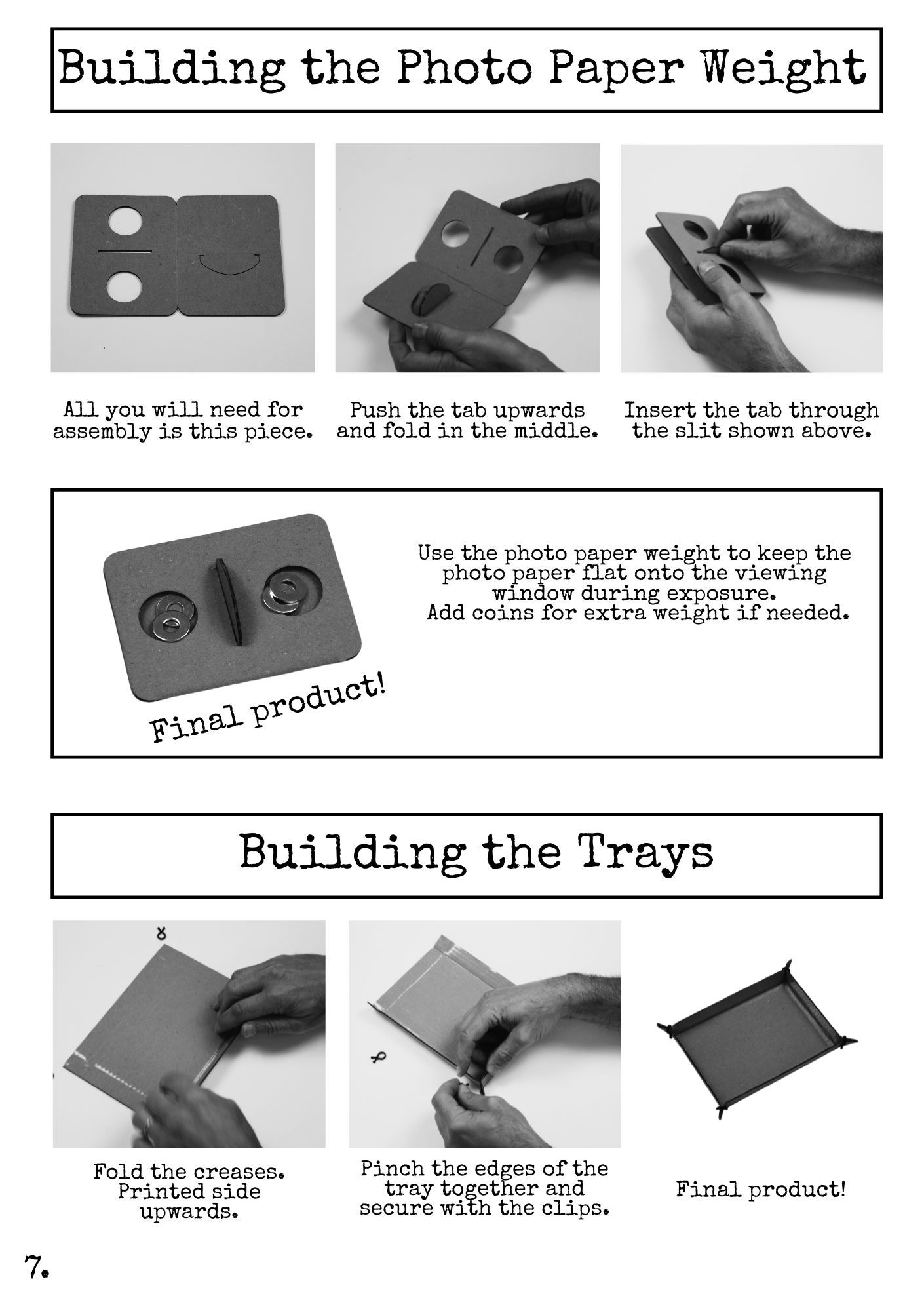 Building the Photo Paper Weight

All you will need for assembly is this piece.

Push the tab upwards and fold in the middle.

Insert the tab through the slit shown above.

Final product!

Use the photo paper weight to keep the photo paper flat onto the viewing window during exposure.
Add coins for extra weight if needed.

Building the Trays

Fold the creases. Printed side upwards.

Pinch the edges of the tray together and secure with the clips.

Final product!

7.